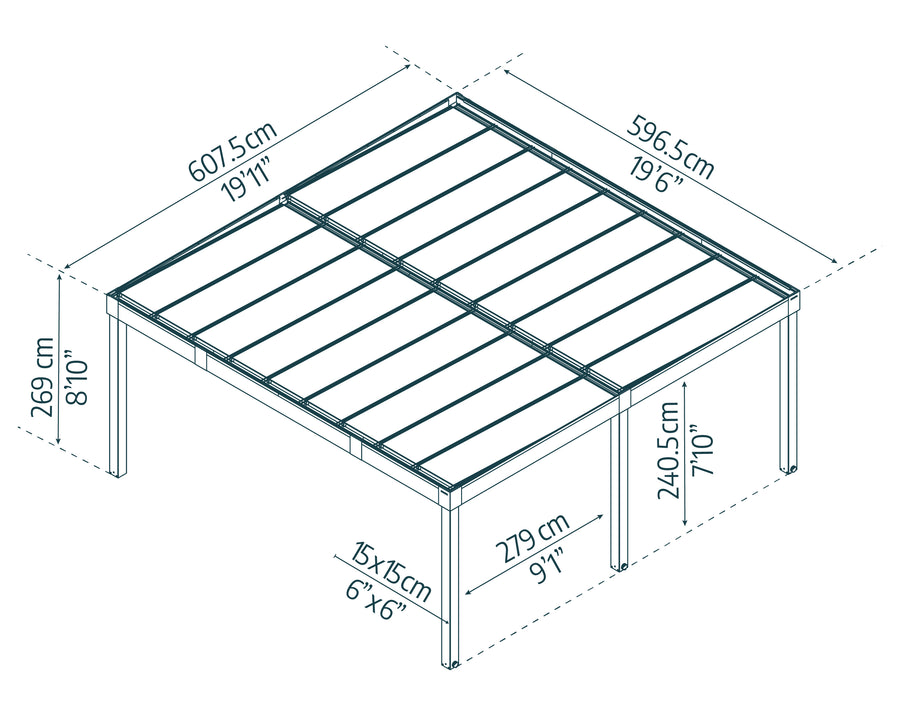 607.5cm
19'11"

596.5cm
19'6"

269 cm
8'10"

240.5cm
7'10"

279 cm
9'1"

15x15cm
6"x6"